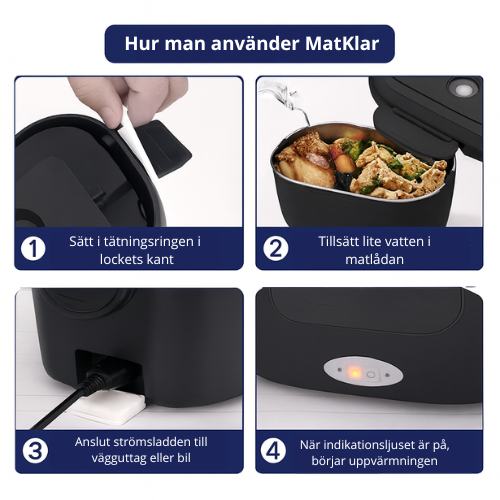 Hur man använder MatKlar

1 Sätt i tätningsringen i lockets kant

2 Tillsätt lite vatten i matlådan

3 Anslut strömsladden till vägguttag eller bil

4 När indikationsljuset är på, börjar uppvärmningen